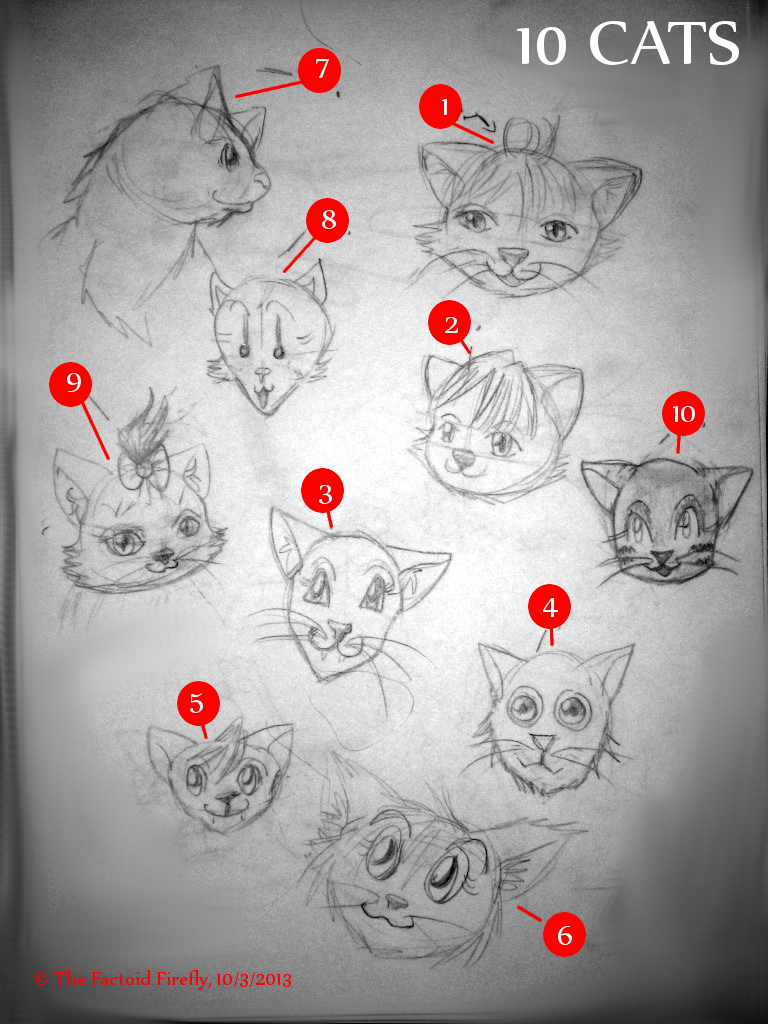 10 CATS

7

1

8

2

9

10

3

4

5

6

© The Factoid Firefly, 10/3/2013